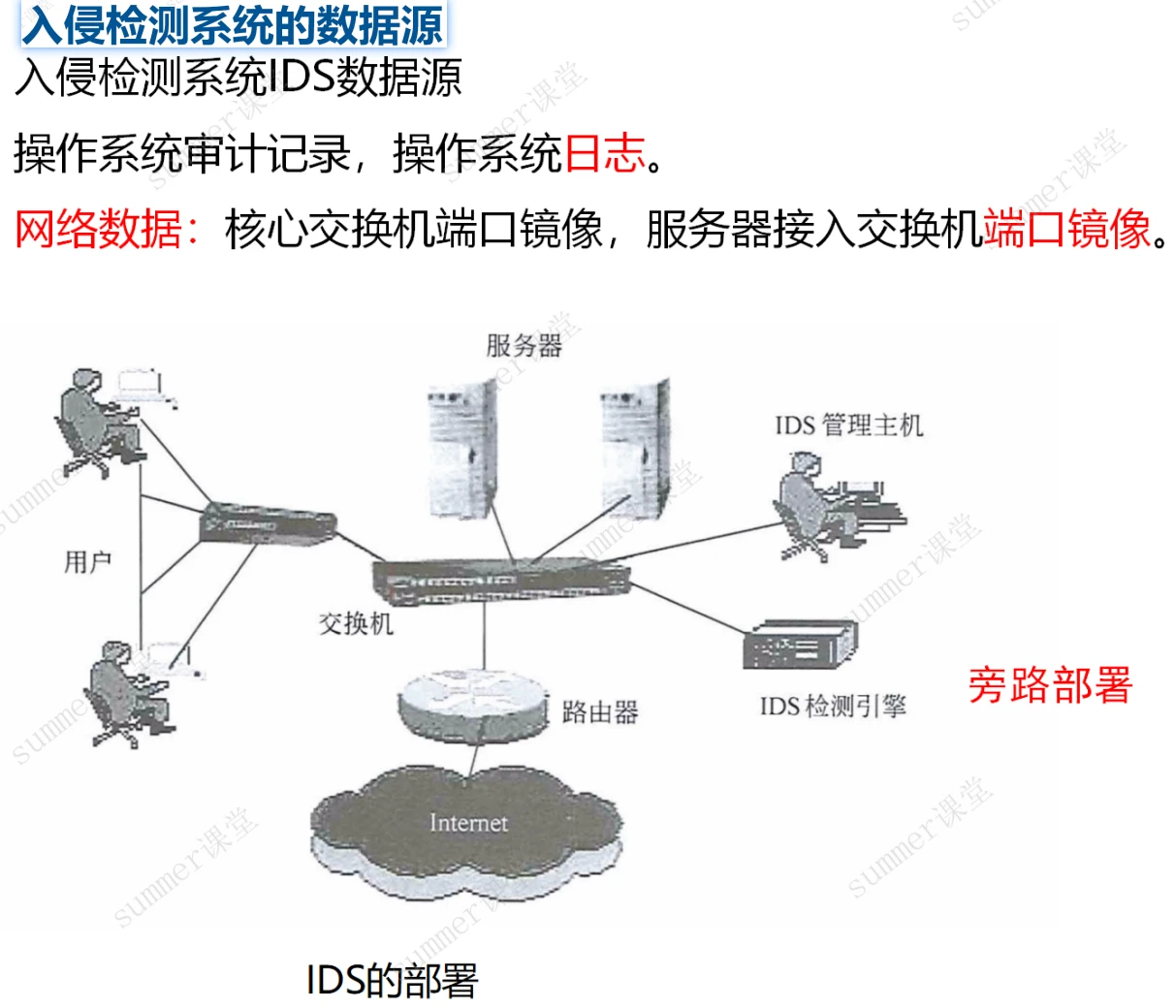 入侵检测系统的数据源

入侵检测系统IDS数据源

操作系统审计记录，操作系统日志。

网络数据：核心交换机端口镜像，服务器接入交换机端口镜像。

服务器

IDS 管理主机

用户

交换机

路由器

IDS 检测引擎

旁路部署

Internet

IDS的部署

summer课堂